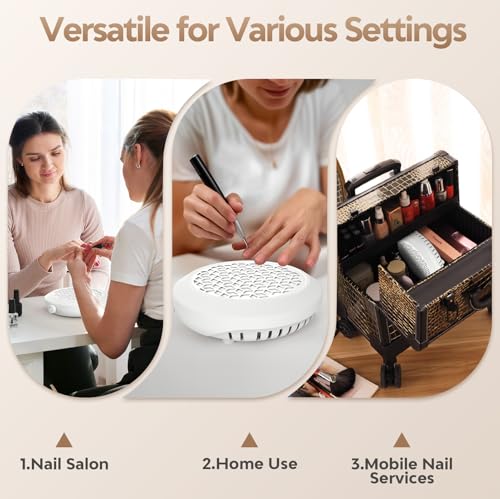 Versatile for Various Settings

1.Nail Salon

2.Home Use

3.Mobile Nail Services