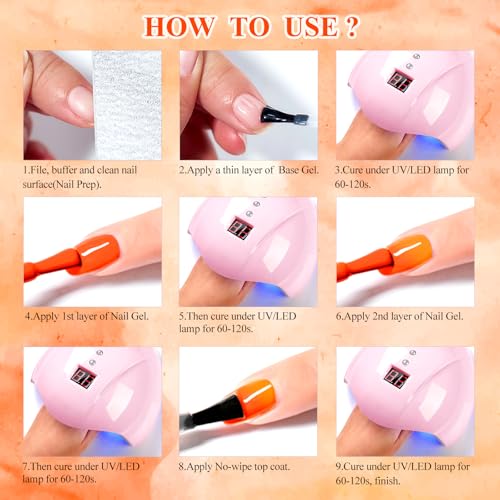 HOW TO USE ?

1.File, buffer and clean nail surface(Nail Prep).

2.Apply a thin layer of Base Gel.

3.Cure under UV/LED lamp for 60-120s.

4.Apply 1st layer of Nail Gel.

5.Then cure under UV/LED lamp for 60-120s.

6.Apply 2nd layer of Nail Gel.

7.Then cure under UV/LED lamp for 60-120s.

8.Apply No-wipe top coat.

9.Cure under UV/LED lamp for 60-120s, finish.