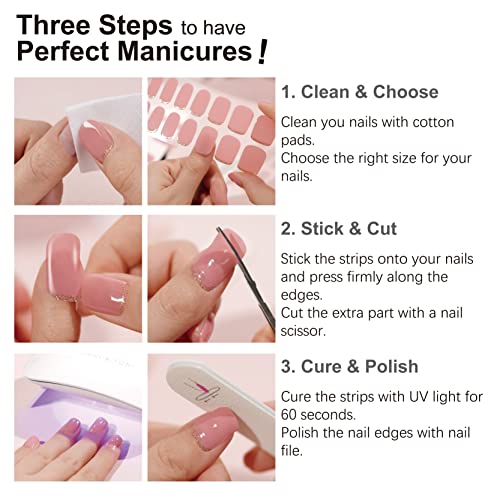 Three Steps to have Perfect Manicures!

1. Clean & Choose

Clean you nails with cotton pads.
Choose the right size for your nails.

2. Stick & Cut

Stick the strips onto your nails and press firmly along the edges.
Cut the extra part with a nail scissor.

3. Cure & Polish

Cure the strips with UV light for 60 seconds.
Polish the nail edges with nail file.