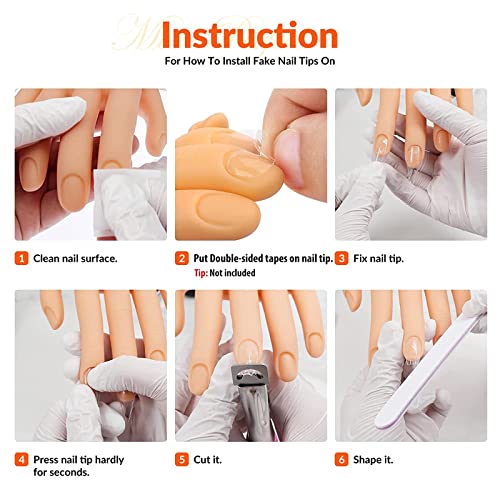 Instruction
For How To Install Fake Nail Tips On

1 Clean nail surface.

2 Put Double-sided tapes on nail tip.
Tip: Not included

3 Fix nail tip.

4 Press nail tip hardly for seconds.

5 Cut it.

6 Shape it.