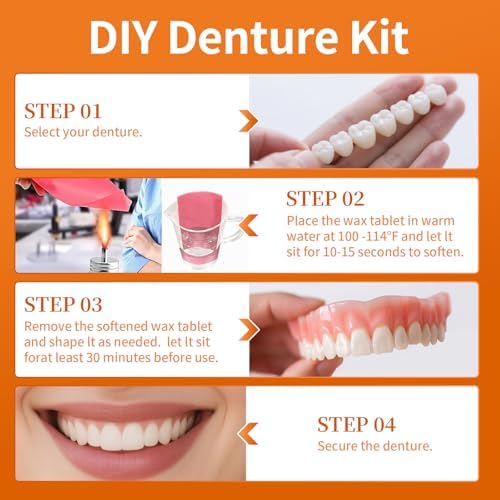 DIY Denture Kit

STEP 01
Select your denture.

STEP 02
Place the wax tablet in warm water at 100 -114°F and let lt sit for 10-15 seconds to soften.

STEP 03
Remove the softened wax tablet and shape lt as needed. let lt sit forat least 30 minutes before use.

STEP 04
Secure the denture.