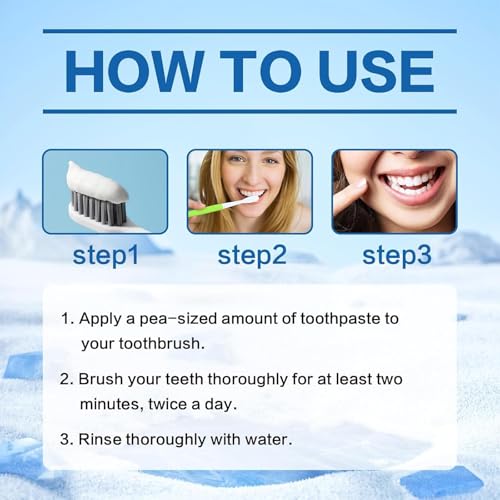 HOW TO USE

step1

step2

step3

1. Apply a pea–sized amount of toothpaste to your toothbrush.

2. Brush your teeth thoroughly for at least two minutes, twice a day.

3. Rinse thoroughly with water.