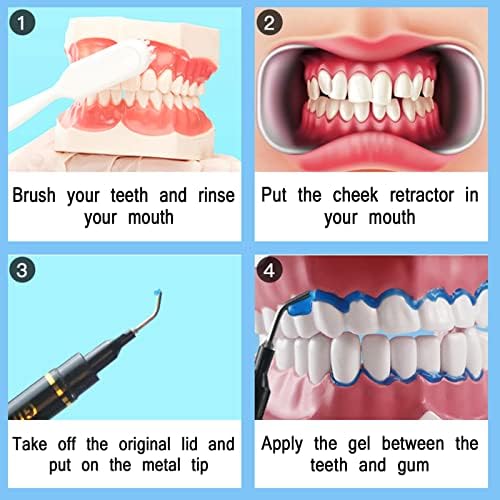 1

Brush your teeth and rinse your mouth

2

Put the cheek retractor in your mouth

3

Take off the original lid and put on the metal tip

4

Apply the gel between the teeth and gum