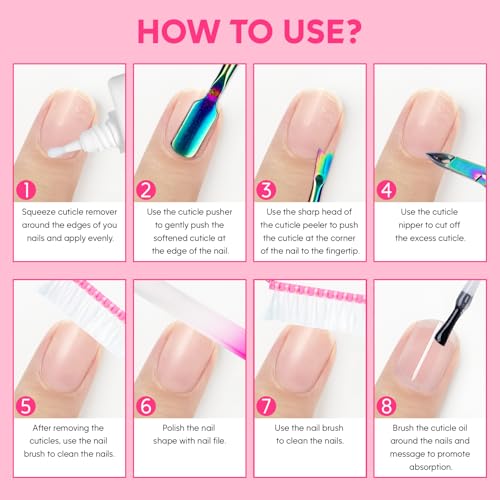 HOW TO USE?

1
Squeeze cuticle remover around the edges of you nails and apply evenly.

2
Use the cuticle pusher to gently push the softened cuticle at the edge of the nail.

3
Use the sharp head of the cuticle peeler to push the cuticle at the corner of the nail to the fingertip.

4
Use the cuticle nipper to cut off the excess cuticle.

5
After removing the cuticles, use the nail brush to clean the nails.

6
Polish the nail shape with nail file.

7
Use the nail brush to clean the nails.

8
Brush the cuticle oil around the nails and message to promote absorption.