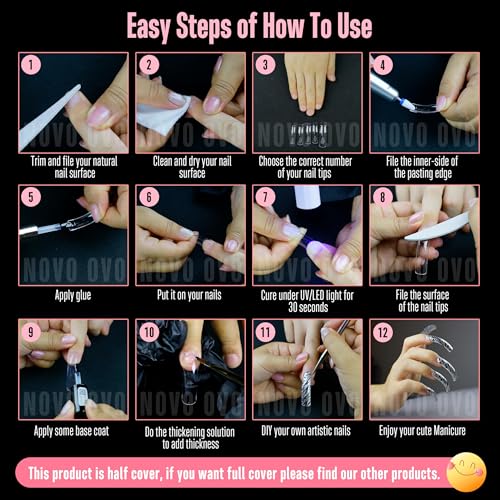 Easy Steps of How To Use

1
NOVO OVO
Trim and file your natural nail surface

2
NOVO OVO
Clean and dry your nail surface

3
NOVO OVO
Choose the correct number of your nail tips

4
NOVO OVO
File the inner-side of the pasting edge

5
NOVO OVO
Apply glue

6
NOVO OVO
Put it on your nails

7
NOVO OVO
Cure under UV/LED light for 30 seconds

8
NOVO OVO
File the surface of the nail tips

9
NOVO OVO
Apply some base coat

10
NOVO OVO
Do the thickening solution to add thickness

11
NOVO OVO
DIY your own artistic nails

12
NOVO OVO
Enjoy your cute Manicure

This product is half cover, if you want full cover please find our other products.