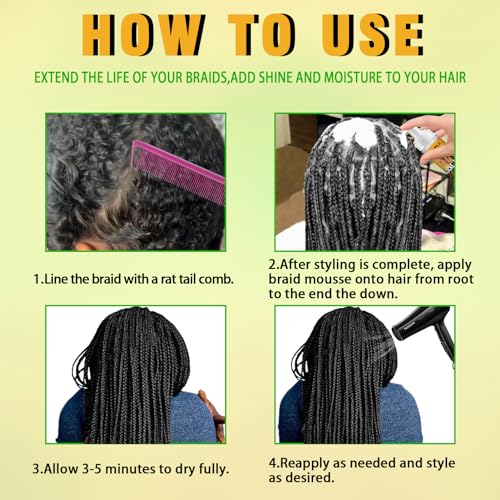 HOW TO USE

EXTEND THE LIFE OF YOUR BRAIDS,ADD SHINE AND MOISTURE TO YOUR HAIR

1.Line the braid with a rat tail comb.

2.After styling is complete, apply braid mousse onto hair from root to the end the down.

3.Allow 3-5 minutes to dry fully.

4.Reapply as needed and style as desired.