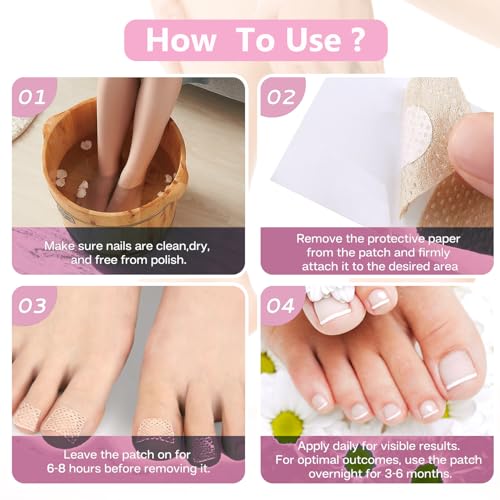 How To Use ?

01

Make sure nails are clean,dry, and free from polish.

02

Remove the protective paper from the patch and firmly attach it to the desired area

03

Leave the patch on for 6-8 hours before removing it.

04

Apply daily for visible results. For optimal outcomes, use the patch overnight for 3-6 months.