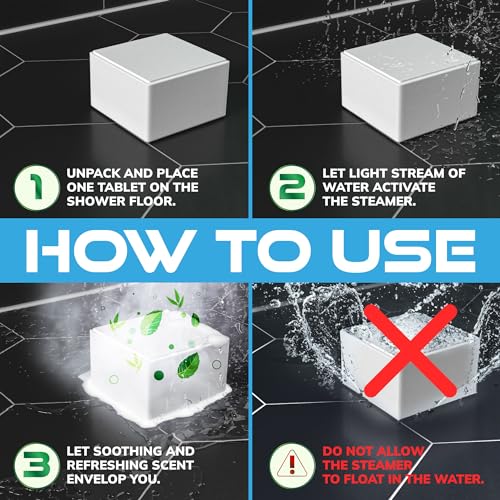 1 UNPACK AND PLACE ONE TABLET ON THE SHOWER FLOOR.

2 LET LIGHT STREAM OF WATER ACTIVATE THE STEAMER.

HOW TO USE

3 LET SOOTHING AND REFRESHING SCENT ENVELOP YOU.

! DO NOT ALLOW THE STEAMER TO FLOAT IN THE WATER.