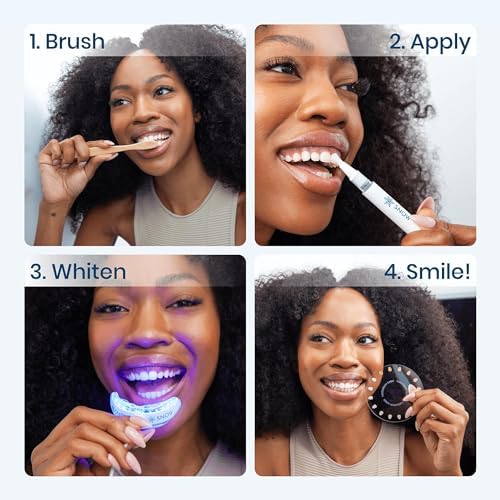 1. Brush

2. Apply

SNOW

3. Whiten

SNOW

4. Smile!