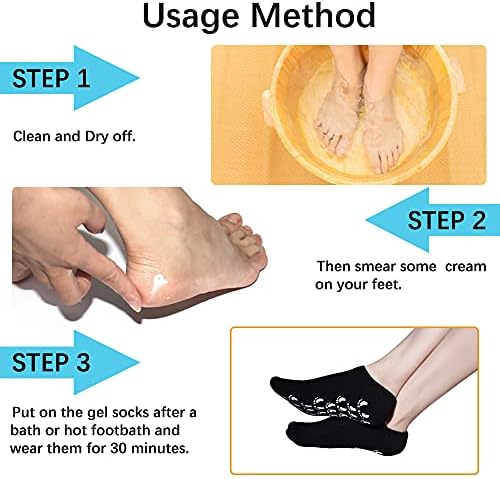 Usage Method

STEP 1

Clean and Dry off.

STEP 2

Then smear some cream on your feet.

STEP 3

Put on the gel socks after a bath or hot footbath and wear them for 30 minutes.