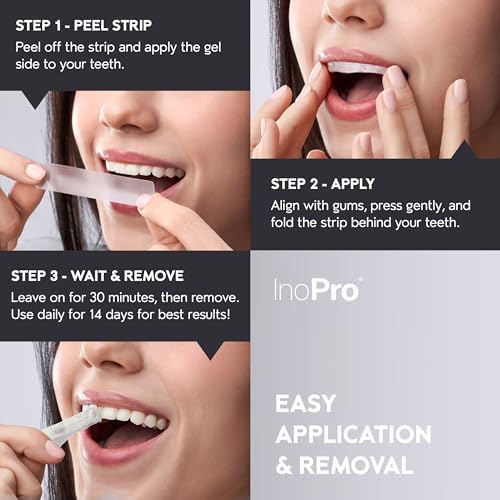 STEP 1 - PEEL STRIP
Peel off the strip and apply the gel side to your teeth.

STEP 2 - APPLY
Align with gums, press gently, and fold the strip behind your teeth.

STEP 3 - WAIT & REMOVE
Leave on for 30 minutes, then remove. Use daily for 14 days for best results!

InoPro®

EASY APPLICATION & REMOVAL