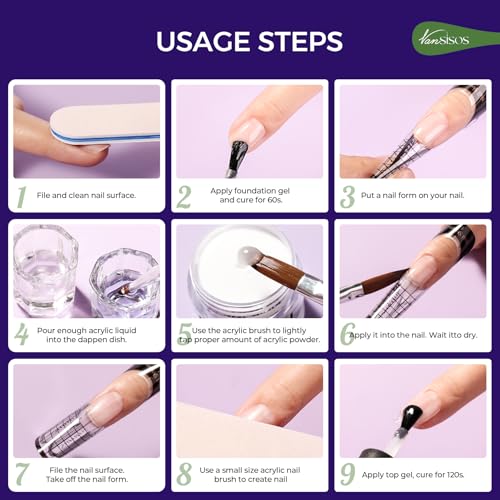 USAGE STEPS

Vansisos

1 File and clean nail surface.

2 Apply foundation gel and cure for 60s.

3 Put a nail form on your nail.

4 Pour enough acrylic liquid into the dappen dish.

5 Use the acrylic brush to lightly tap proper amount of acrylic powder.

6 Apply it into the nail. Wait itto dry.

7 File the nail surface. Take off the nail form.

8 Use a small size acrylic nail brush to create nail

9 Apply top gel, cure for 120s.