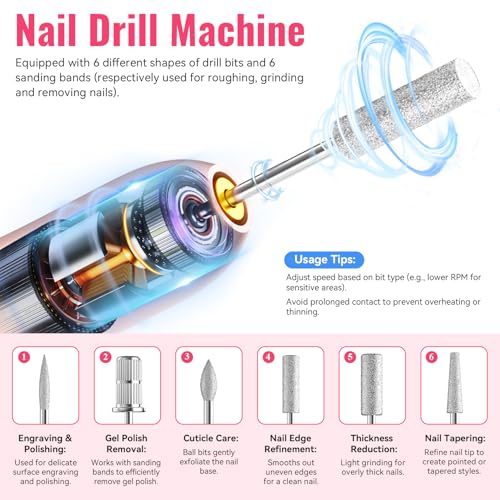 Nail Drill Machine

Equipped with 6 different shapes of drill bits and 6 sanding bands (respectively used for roughing, grinding and removing nails).

Usage Tips:

Adjust speed based on bit type (e.g., lower RPM for sensitive areas).

Avoid prolonged contact to prevent overheating or thinning.

1
Engraving & Polishing:
Used for delicate surface engraving and polishing.

2
Gel Polish Removal:
Works with sanding bands to efficiently remove gel polish.

3
Cuticle Care:
Ball bits gently exfoliate the nail base.

4
Nail Edge Refinement:
Smooths out uneven edges for a clean nail.

5
Thickness Reduction:
Light grinding for overly thick nails.

6
Nail Tapering:
Refine nail tip to create pointed or tapered styles.