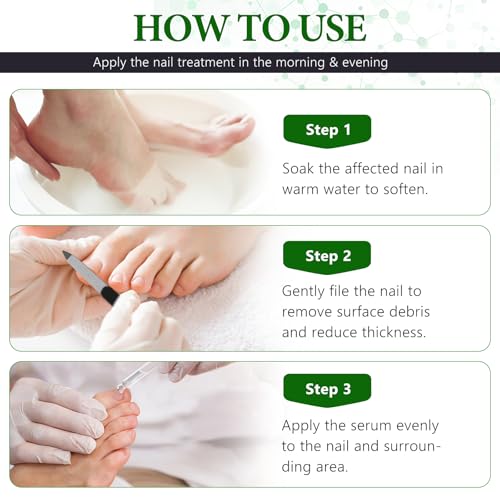 HOW TO USE

Apply the nail treatment in the morning & evening

Step 1

Soak the affected nail in warm water to soften.

Step 2

Gently file the nail to remove surface debris and reduce thickness.

Step 3

Apply the serum evenly to the nail and surrounding area.