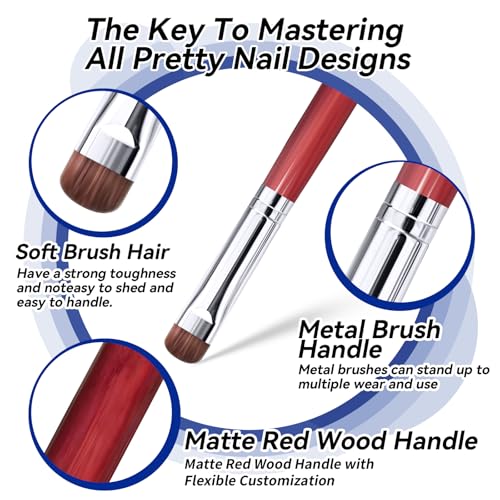 The Key To Mastering All Pretty Nail Designs

Soft Brush Hair
Have a strong toughness and noteasy to shed and easy to handle.

Metal Brush Handle
Metal brushes can stand up to multiple wear and use

Matte Red Wood Handle
Matte Red Wood Handle with Flexible Customization