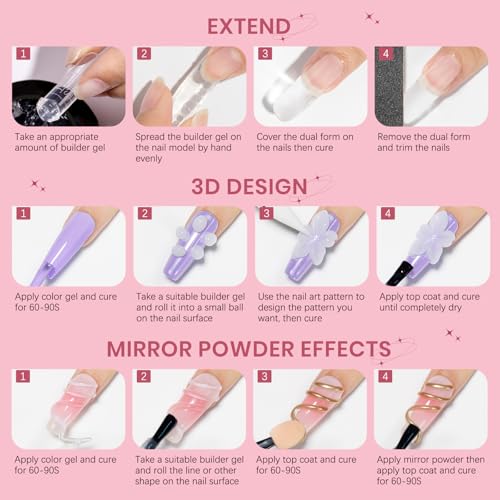 EXTEND

1
Take an appropriate amount of builder gel

2
Spread the builder gel on the nail model by hand evenly

3
Cover the dual form on the nails then cure

4
Remove the dual form and trim the nails

3D DESIGN

1
Apply color gel and cure for 60-90S

2
Take a suitable builder gel and roll it into a small ball on the nail surface

3
Use the nail art pattern to design the pattern you want, then cure

4
Apply top coat and cure until completely dry

MIRROR POWDER EFFECTS

1
Apply color gel and cure for 60-90S

2
Take a suitable builder gel and roll the line or other shape on the nail surface

3
Apply top coat and cure for 60-90S

4
Apply mirror powder then apply top coat and cure for 60-90S