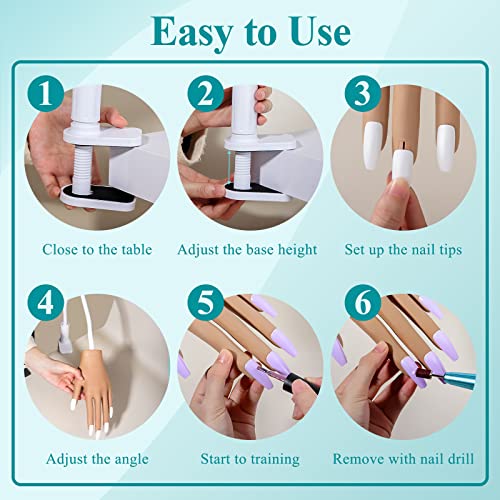 Easy to Use

1
Close to the table

2
Adjust the base height

3
Set up the nail tips

4
Adjust the angle

5
Start to training

6
Remove with nail drill