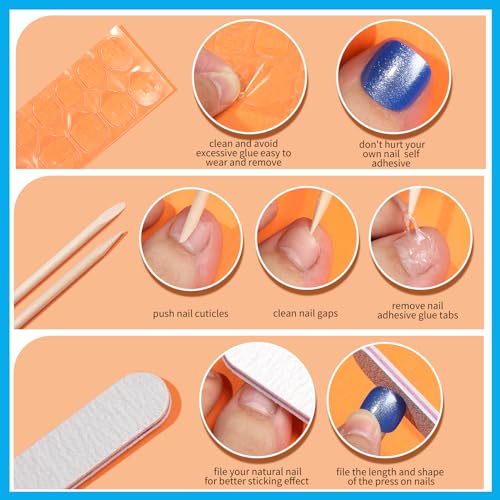 clean and avoid excessive glue easy to wear and remove

don't hurt your own nail self adhesive

push nail cuticles

clean nail gaps

remove nail adhesive glue tabs

file your natural nail for better sticking effect

file the length and shape of the press on nails