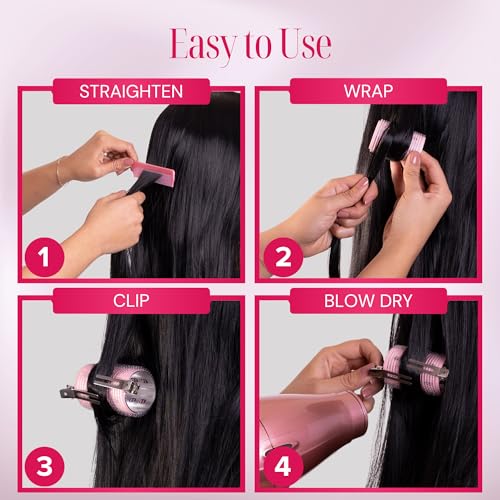 Easy to Use

STRAIGHTEN

1

WRAP

2

CLIP

3

BLOW DRY

4