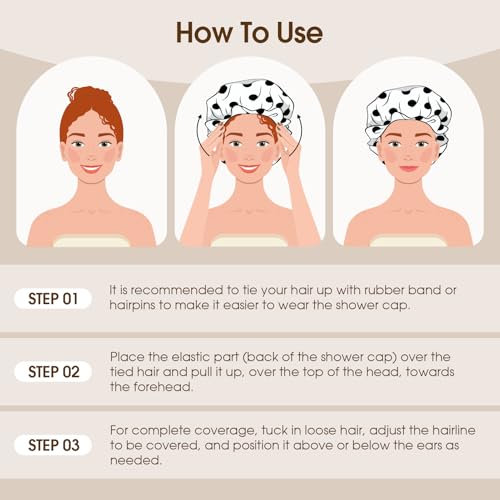 How To Use

STEP 01
It is recommended to tie your hair up with rubber band or hairpins to make it easier to wear the shower cap.

STEP 02
Place the elastic part (back of the shower cap) over the tied hair and pull it up, over the top of the head, towards the forehead.

STEP 03
For complete coverage, tuck in loose hair, adjust the hairline to be covered, and position it above or below the ears as needed.