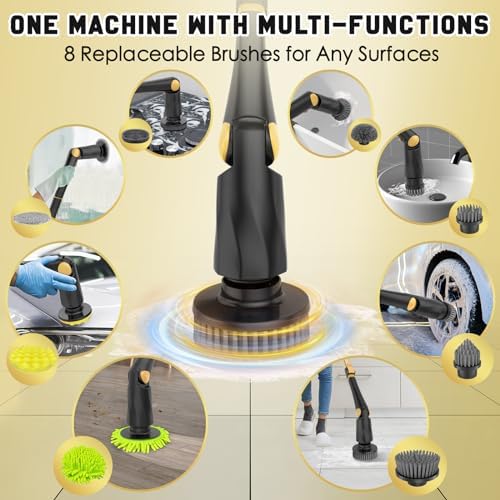 ONE MACHINE WITH MULTI-FUNCTIONS
8 Replaceable Brushes for Any Surfaces