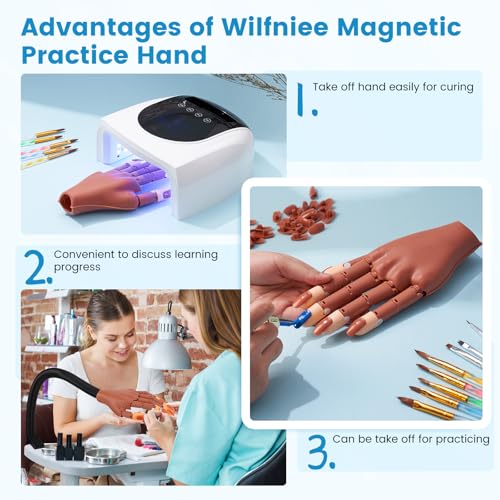 Advantages of Wilfniee Magnetic Practice Hand

1. Take off hand easily for curing

2. Convenient to discuss learning progress

3. Can be take off for practicing