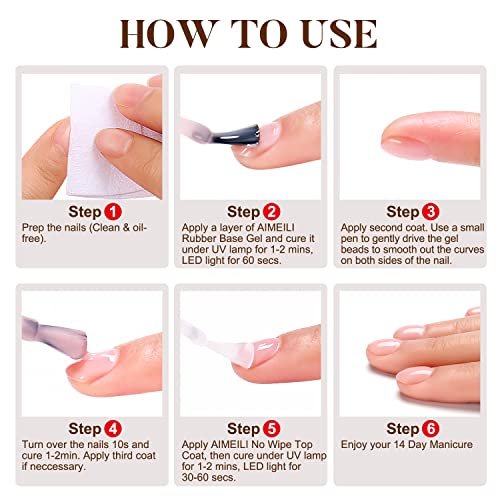 HOW TO USE

Step 1
Prep the nails (Clean & oil-free).

Step 2
Apply a layer of AIMEILI Rubber Base Gel and cure it under UV lamp for 1-2 mins, LED light for 60 secs.

Step 3
Apply second coat. Use a small pen to gently drive the gel beads to smooth out the curves on both sides of the nail.

Step 4
Turn over the nails 10s and cure 1-2min. Apply third coat if neccessary.

Step 5
Apply AIMEILI No Wipe Top Coat, then cure under UV lamp for 1-2 mins, LED light for 30-60 secs.

Step 6
Enjoy your 14 Day Manicure