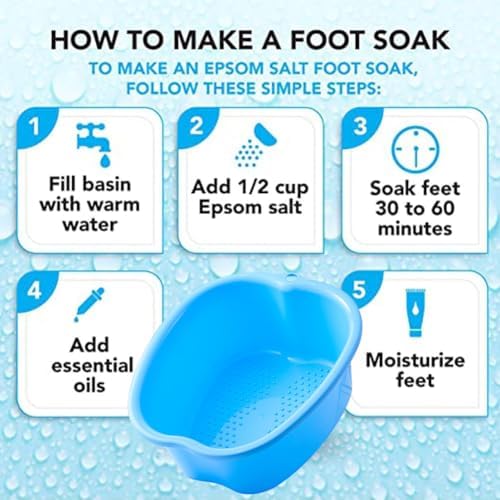 HOW TO MAKE A FOOT SOAK

TO MAKE AN EPSOM SALT FOOT SOAK, FOLLOW THESE SIMPLE STEPS:

1
Fill basin with warm water

2
Add 1/2 cup Epsom salt

3
Soak feet 30 to 60 minutes

4
Add essential oils

5
Moisturize feet