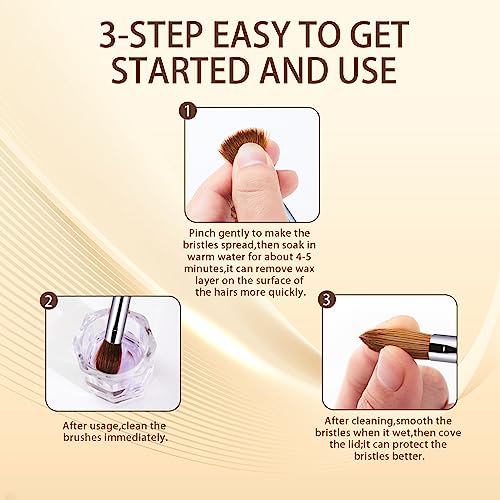 3-STEP EASY TO GET STARTED AND USE

1

Pinch gently to make the bristles spread,then soak in warm water for about 4-5 minutes,it can remove wax layer on the surface of the hairs more quickly.

2

After usage,clean the brushes immediately.

3

After cleaning,smooth the bristles when it wet,then cove the lid;it can protect the bristles better.