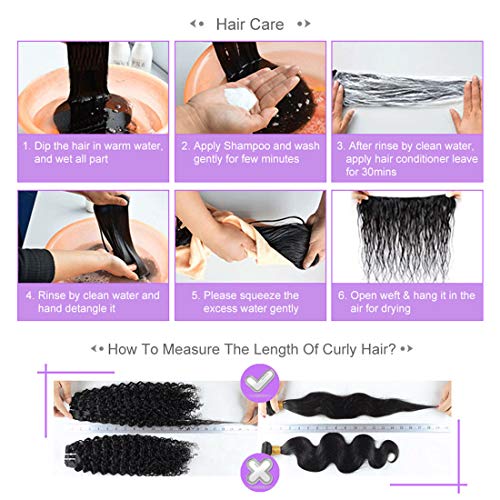 Hair Care

1. Dip the hair in warm water, and wet all part

2. Apply Shampoo and wash gently for few minutes

3. After rinse by clean water, apply hair conditioner leave for 30mins

4. Rinse by clean water and hand detangle it

5. Please squeeze the excess water gently

6. Open weft & hang it in the air for drying

How To Measure The Length Of Curly Hair?