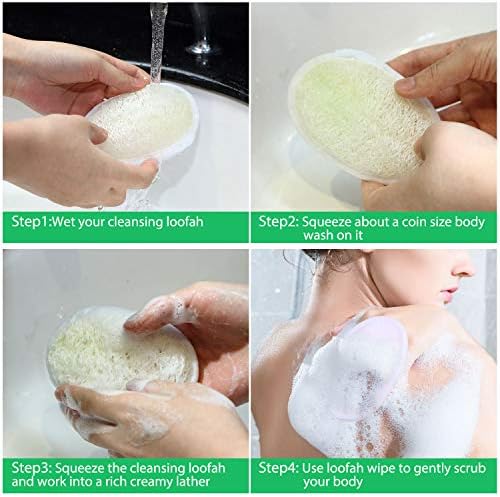 Step1:Wet your cleansing loofah

Step2: Squeeze about a coin size body wash on it

Step3: Squeeze the cleansing loofah and work into a rich creamy lather

Step4: Use loofah wipe to gently scrub your body