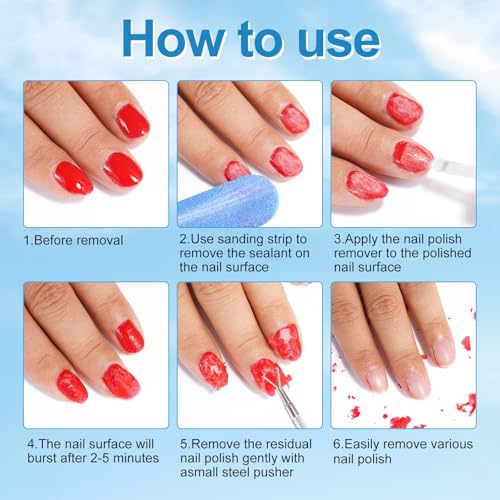 How to use

1.Before removal

2.Use sanding strip to remove the sealant on the nail surface

3.Apply the nail polish remover to the polished nail surface

4.The nail surface will burst after 2-5 minutes

5.Remove the residual nail polish gently with asmall steel pusher

6.Easily remove various nail polish