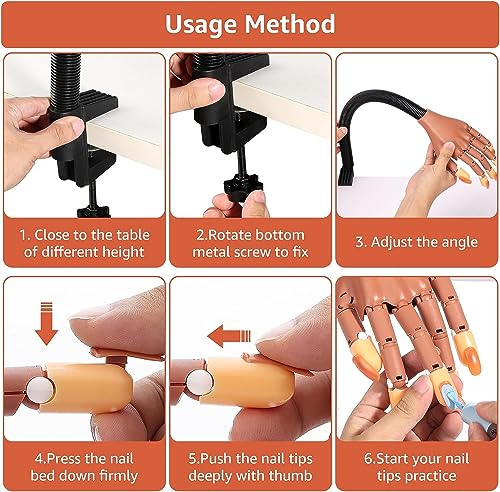 Usage Method

1. Close to the table of different height

2.Rotate bottom metal screw to fix

3. Adjust the angle

4.Press the nail bed down firmly

5.Push the nail tips deeply with thumb

6.Start your nail tips practice