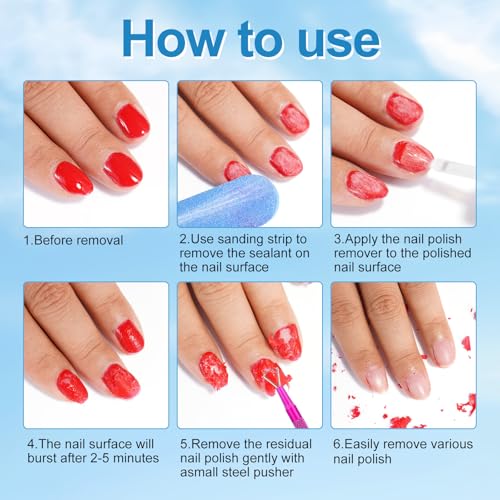 How to use

1.Before removal

2.Use sanding strip to remove the sealant on the nail surface

3.Apply the nail polish remover to the polished nail surface

4.The nail surface will burst after 2-5 minutes

5.Remove the residual nail polish gently with asmall steel pusher

6.Easily remove various nail polish