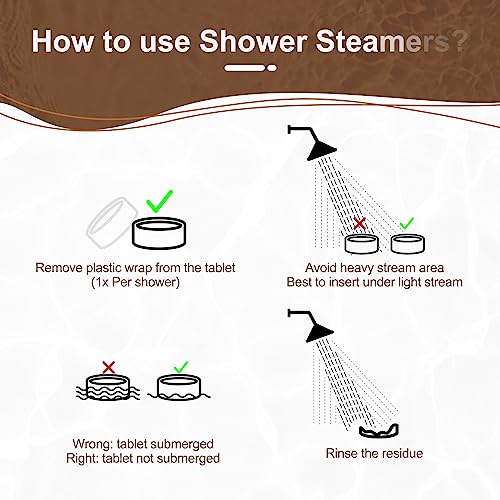 How to use Shower Steamers?

Remove plastic wrap from the tablet
(1x Per shower)

Avoid heavy stream area
Best to insert under light stream

Wrong: tablet submerged
Right: tablet not submerged

Rinse the residue