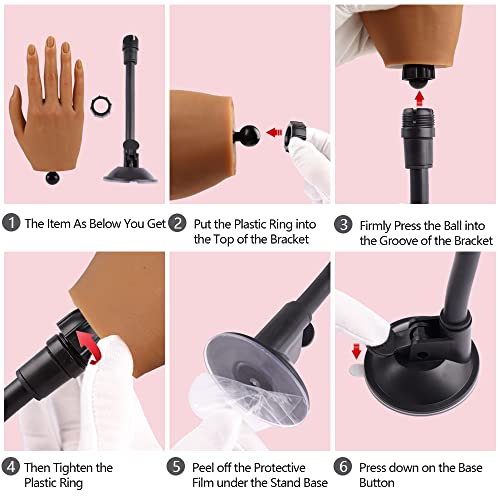 1 The Item As Below You Get

2 Put the Plastic Ring into the Top of the Bracket

3 Firmly Press the Ball into the Groove of the Bracket

4 Then Tighten the Plastic Ring

5 Peel off the Protective Film under the Stand Base

6 Press down on the Base Button