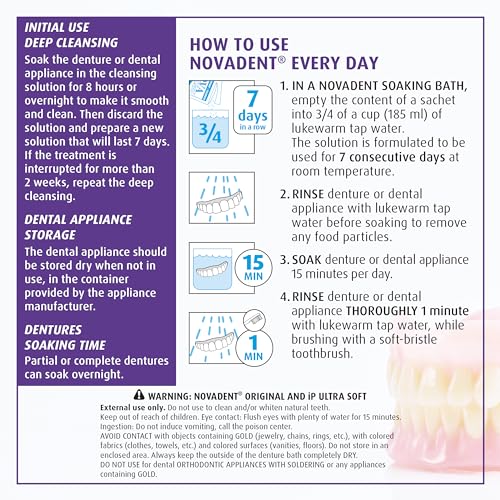 INITIAL USE
DEEP CLEANSING
Soak the denture or dental appliance in the cleansing solution for 8 hours or overnight to make it smooth and clean. Then discard the solution and prepare a new solution that will last 7 days. If the treatment is interrupted for more than 2 weeks, repeat the deep cleansing.

DENTAL APPLIANCE STORAGE
The dental appliance should be stored dry when not in use, in the container provided by the appliance manufacturer.

DENTURES SOAKING TIME
Partial or complete dentures can soak overnight.

HOW TO USE NOVADENT® EVERY DAY

3/4

7 days in a row

1. IN A NOVADENT SOAKING BATH, empty the content of a sachet into 3/4 of a cup (185 ml) of lukewarm tap water.
The solution is formulated to be used for 7 consecutive days at room temperature.

2. RINSE denture or dental appliance with lukewarm tap water before soaking to remove any food particles.

15 MIN

3. SOAK denture or dental appliance 15 minutes per day.

1 MIN

4. RINSE denture or dental appliance THOROUGHLY 1 minute with lukewarm tap water, while brushing with a soft-bristle toothbrush.

WARNING: NOVADENT® ORIGINAL AND iP ULTRA SOFT
External use only. Do not use to clean and/or whiten natural teeth.
Keep out of reach of children. Eye contact: Flush eyes with plenty of water for 15 minutes.
Ingestion: Do not induce vomiting, call the poison center.
AVOID CONTACT with objects containing GOLD (jewelry, chains, rings, etc.), with colored fabrics (clothes, towels, etc.) and colored surfaces (vanities, floors). Do not store in an enclosed area. Always keep the outside of the denture bath completely DRY.
DO NOT USE for dental ORTHODONTIC APPLIANCES WITH SOLDERING or any appliances containing GOLD.