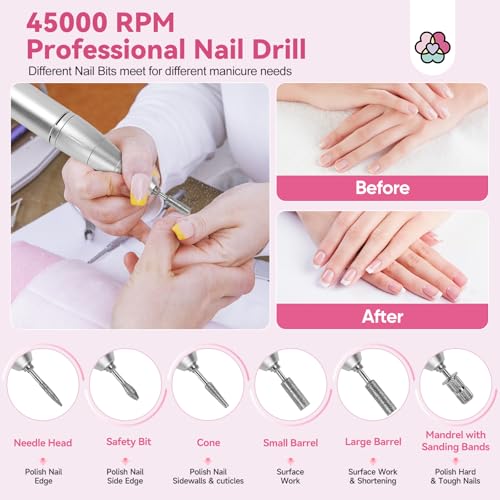 45000 RPM
Professional Nail Drill

Different Nail Bits meet for different manicure needs

Before

After

Needle Head
Polish Nail Edge

Safety Bit
Polish Nail Side Edge

Cone
Polish Nail Sidewalls & cuticles

Small Barrel
Surface Work

Large Barrel
Surface Work & Shortening

Mandrel with Sanding Bands
Polish Hard & Tough Nails