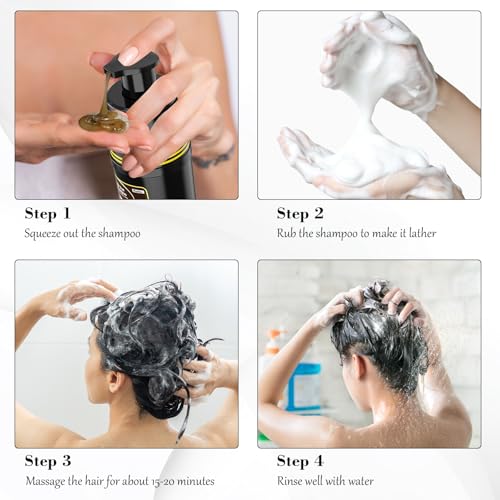 Step 1
Squeeze out the shampoo

Step 2
Rub the shampoo to make it lather

Step 3
Massage the hair for about 15-20 minutes

Step 4
Rinse well with water