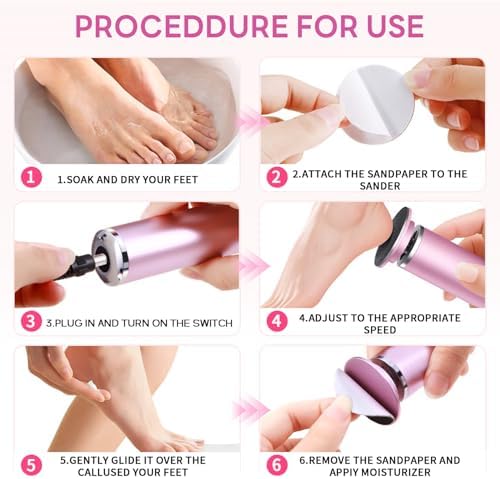 PROCEDDURE FOR USE

1
1.SOAK AND DRY YOUR FEET

2
2.ATTACH THE SANDPAPER TO THE SANDER

3
3.PLUG IN AND TURN ON THE SWITCH

4
4.ADJUST TO THE APPROPRIATE SPEED

5
5.GENTLY GLIDE IT OVER THE CALLUSED YOUR FEET

6
6.REMOVE THE SANDPAPER AND APPIY MOISTURIZER