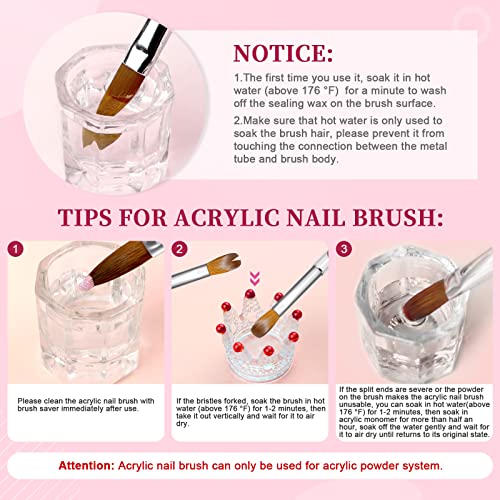 NOTICE:

1.The first time you use it, soak it in hot water (above 176 °F) for a minute to wash off the sealing wax on the brush surface.

2.Make sure that hot water is only used to soak the brush hair, please prevent it from touching the connection between the metal tube and brush body.

TIPS FOR ACRYLIC NAIL BRUSH:

1

Please clean the acrylic nail brush with brush saver immediately after use.

2

If the bristles forked, soak the brush in hot water (above 176 °F) for 1-2 minutes, then take it out vertically and wait for it to air dry.

3

If the split ends are severe or the powder on the brush makes the acrylic nail brush unusable, you can soak in hot water(above 176 °F) for 1-2 minutes, then soak in acrylic monomer for more than half an hour, soak off the water gently and wait for it to air dry until returns to its original state.

Attention: Acrylic nail brush can only be used for acrylic powder system.