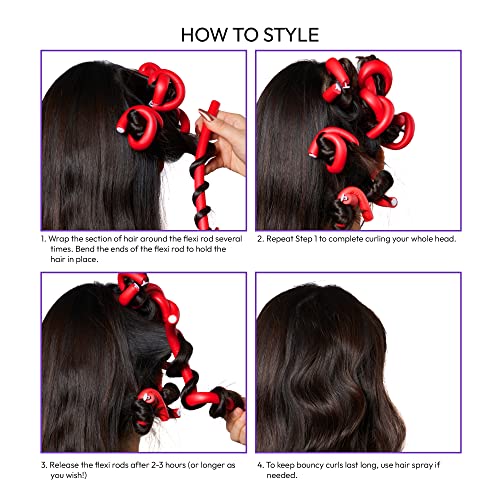 HOW TO STYLE

1. Wrap the section of hair around the flexi rod several times. Bend the ends of the flexi rod to hold the hair in place.

2. Repeat Step 1 to complete curling your whole head.

3. Release the flexi rods after 2-3 hours (or longer as you wish!)

4. To keep bouncy curls last long, use hair spray if needed.