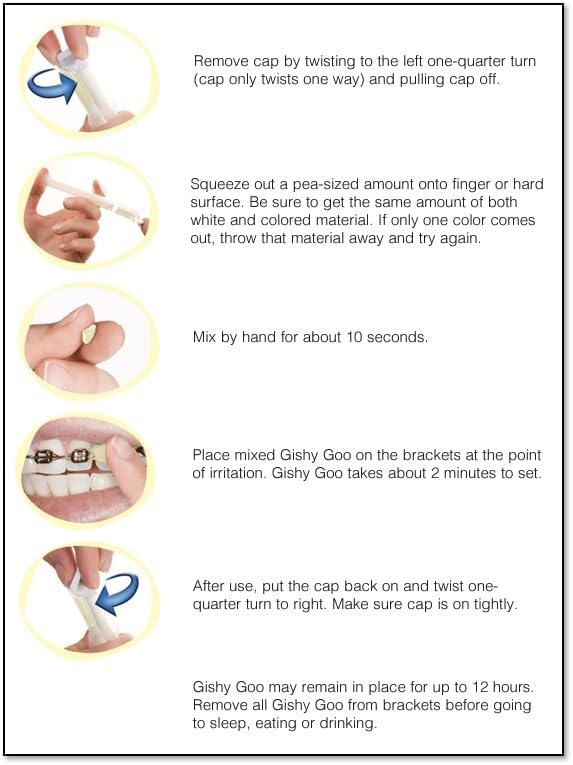 Remove cap by twisting to the left one-quarter turn (cap only twists one way) and pulling cap off.

Squeeze out a pea-sized amount onto finger or hard surface. Be sure to get the same amount of both white and colored material. If only one color comes out, throw that material away and try again.

Mix by hand for about 10 seconds.

Place mixed Gishy Goo on the brackets at the point of irritation. Gishy Goo takes about 2 minutes to set.

After use, put the cap back on and twist one-quarter turn to right. Make sure cap is on tightly.

Gishy Goo may remain in place for up to 12 hours. Remove all Gishy Goo from brackets before going to sleep, eating or drinking.