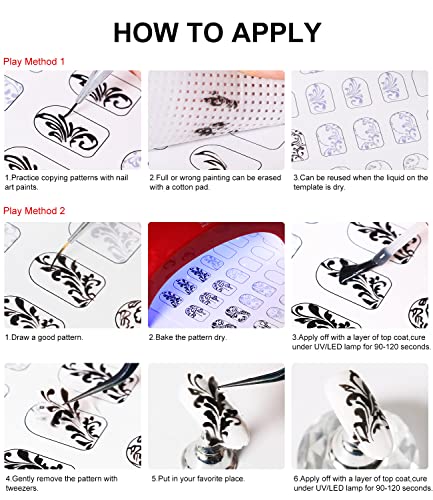 HOW TO APPLY

Play Method 1

1.Practice copying patterns with nail art paints.

2.Full or wrong painting can be erased with a cotton pad.

3.Can be reused when the liquid on the template is dry.

Play Method 2

1.Draw a good pattern.

2.Bake the pattern dry.

3.Apply off with a layer of top coat,cure under UV/LED lamp for 90-120 seconds.

4.Gently remove the pattern with tweezers.

5.Put in your favorite place.

6.Apply off with a layer of top coat,cure under UV/LED lamp for 90-120 seconds.