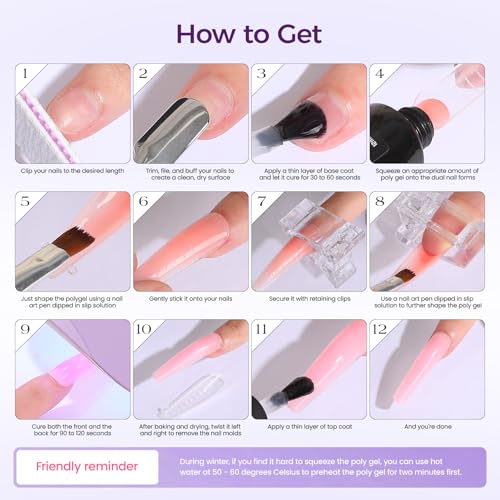 How to Get

1
Clip your nails to the desired length

2
Trim, file, and buff your nails to create a clean, dry surface

3
Apply a thin layer of base coat and let it cure for 30 to 60 seconds

4
Squeeze an appropriate amount of poly gel onto the dual nail forms

5
Just shape the polygel using a nail art pen dipped in slip solution

6
Gently stick it onto your nails

7
Secure it with retaining clips

8
Use a nail art pen dipped in slip solution to further shape the poly gel

9
Cure both the front and the back for 90 to 120 seconds

10
After baking and drying, twist it left and right to remove the nail molds

11
Apply a thin layer of top coat

12
And you're done

Friendly reminder

During winter, if you find it hard to squeeze the poly gel, you can use hot water at 50 - 60 degrees Celsius to preheat the poly gel for two minutes first.