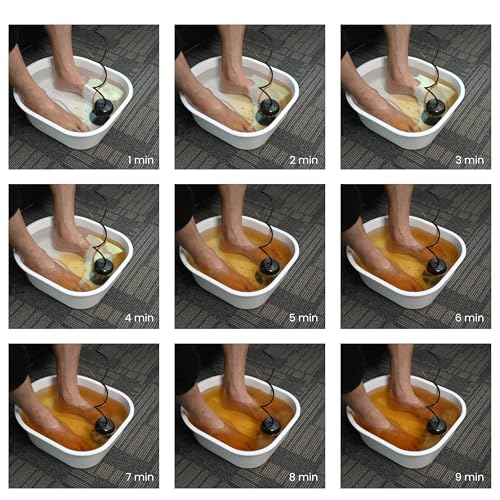 1 min

2 min

3 min

4 min

5 min

6 min

7 min

8 min

9 min