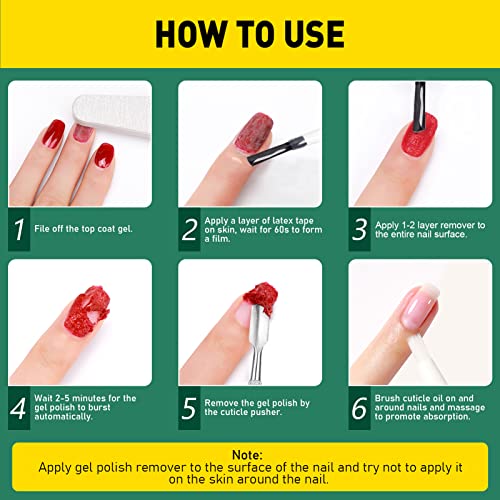 HOW TO USE

1 File off the top coat gel.

2 Apply a layer of latex tape on skin, wait for 60s to form a film.

3 Apply 1-2 layer remover to the entire nail surface.

4 Wait 2-5 minutes for the gel polish to burst automatically.

5 Remove the gel polish by the cuticle pusher.

6 Brush cuticle oil on and around nails and massage to promote absorption.

Note:
Apply gel polish remover to the surface of the nail and try not to apply it on the skin around the nail.