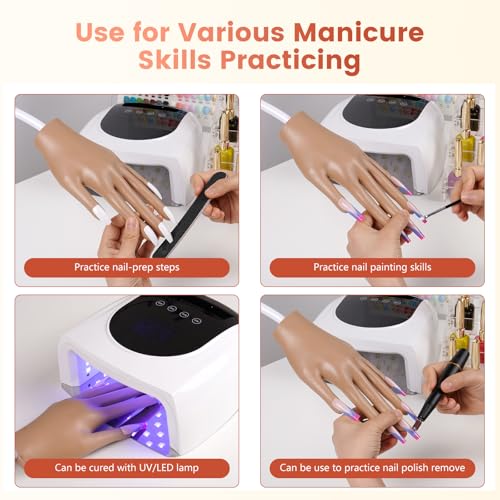 Use for Various Manicure Skills Practicing

Practice nail-prep steps

Practice nail painting skills

Can be cured with UV/LED lamp

Can be use to practice nail polish remove