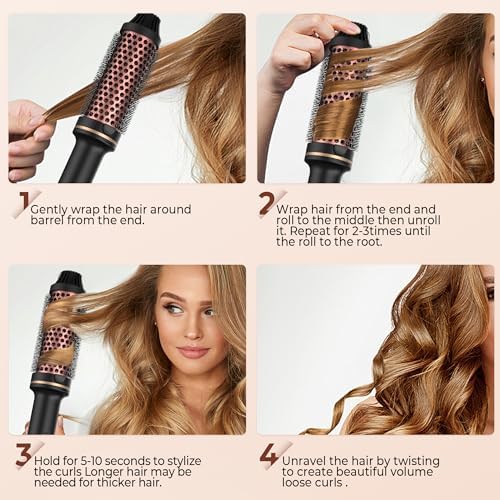 1 Gently wrap the hair around barrel from the end.

2 Wrap hair from the end and roll to the middle then unroll it. Repeat for 2-3times until the roll to the root.

3 Hold for 5-10 seconds to stylize the curls Longer hair may be needed for thicker hair.

4 Unravel the hair by twisting to create beautiful volume loose curls .