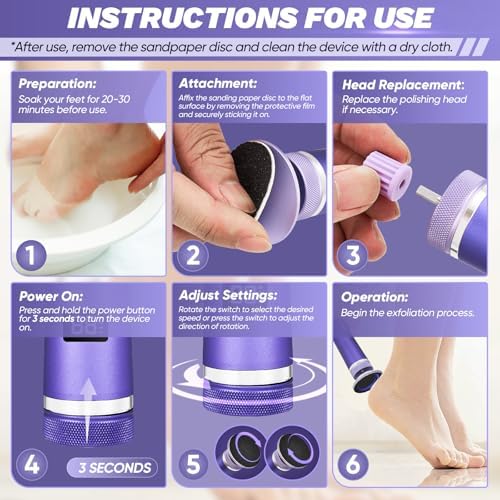 INSTRUCTIONS FOR USE

*After use, remove the sandpaper disc and clean the device with a dry cloth.

Preparation:
Soak your feet for 20-30 minutes before use.

1

Attachment:
Affix the sanding paper disc to the flat surface by removing the protective film and securely sticking it on.

2

Head Replacement:
Replace the polishing head if necessary.

3

Power On:
Press and hold the power button for 3 seconds to turn the device on.

4

3 SECONDS

Adjust Settings:
Rotate the switch to select the desired speed or press the switch to adjust the direction of rotation.

5

Operation:
Begin the exfoliation process.

6